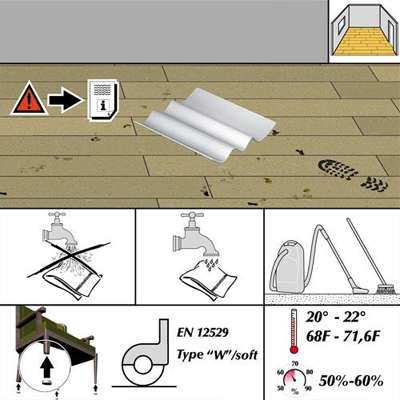 EN 12529
Type "W"/soft

20° - 22°
68F - 71,6F

70
60
80
50
90
%
50%-60%